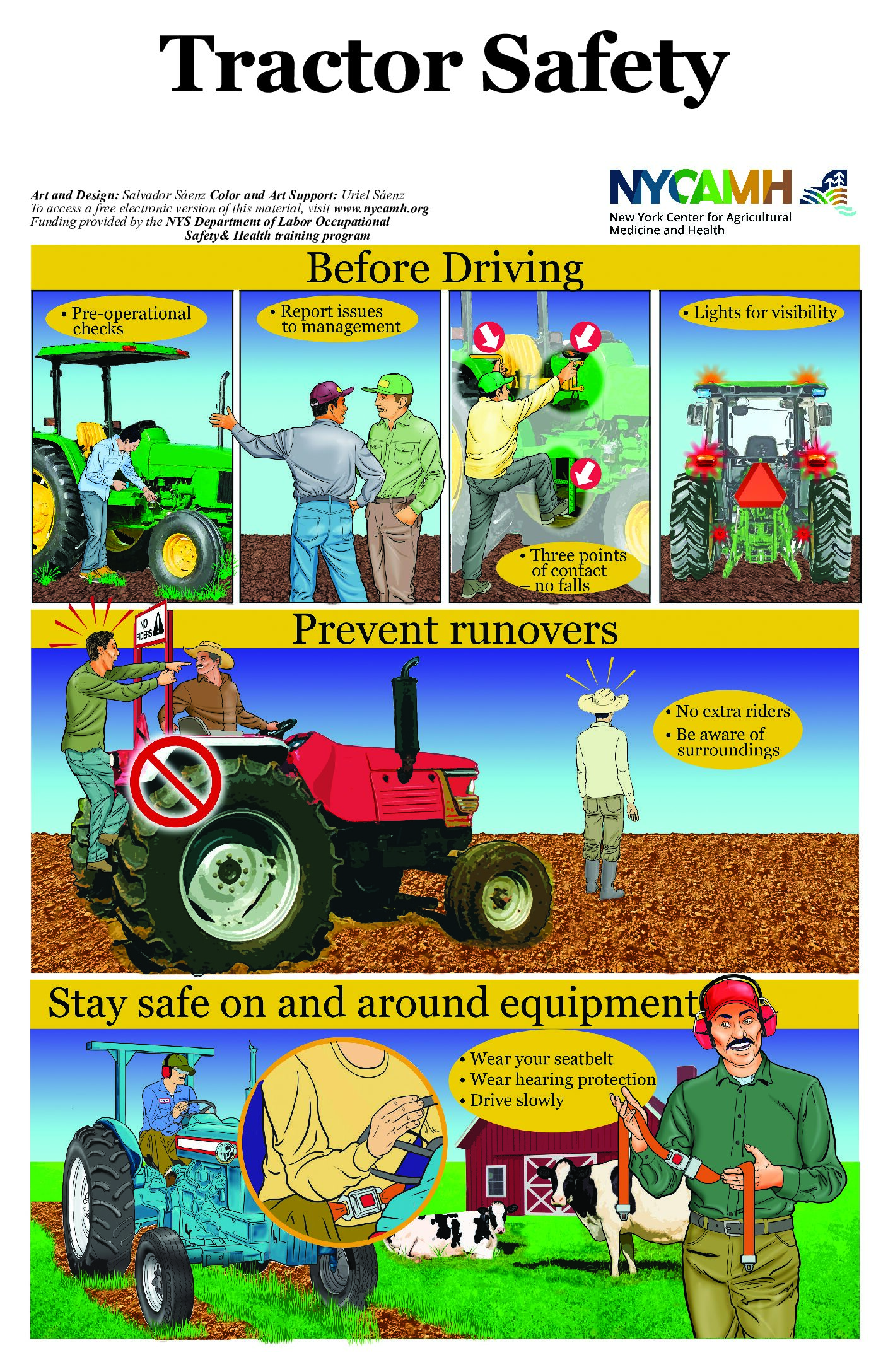 Tractor Safety

Art and Design: Salvador Sáenz Color and Art Support: Uriel Sáenz
To access a free electronic version of this material, visit www.nycamh.org
Funding provided by the NYS Department of Labor Occupational Safety& Health training program

NYCAMH
New York Center for Agricultural Medicine and Health

Before Driving

• Pre-operational checks

• Report issues to management

• Three points of contact – no falls

• Lights for visibility

Prevent runovers

NO RIDERS

• No extra riders
• Be aware of surroundings

Stay safe on and around equipment

• Wear your seatbelt
• Wear hearing protection
• Drive slowly