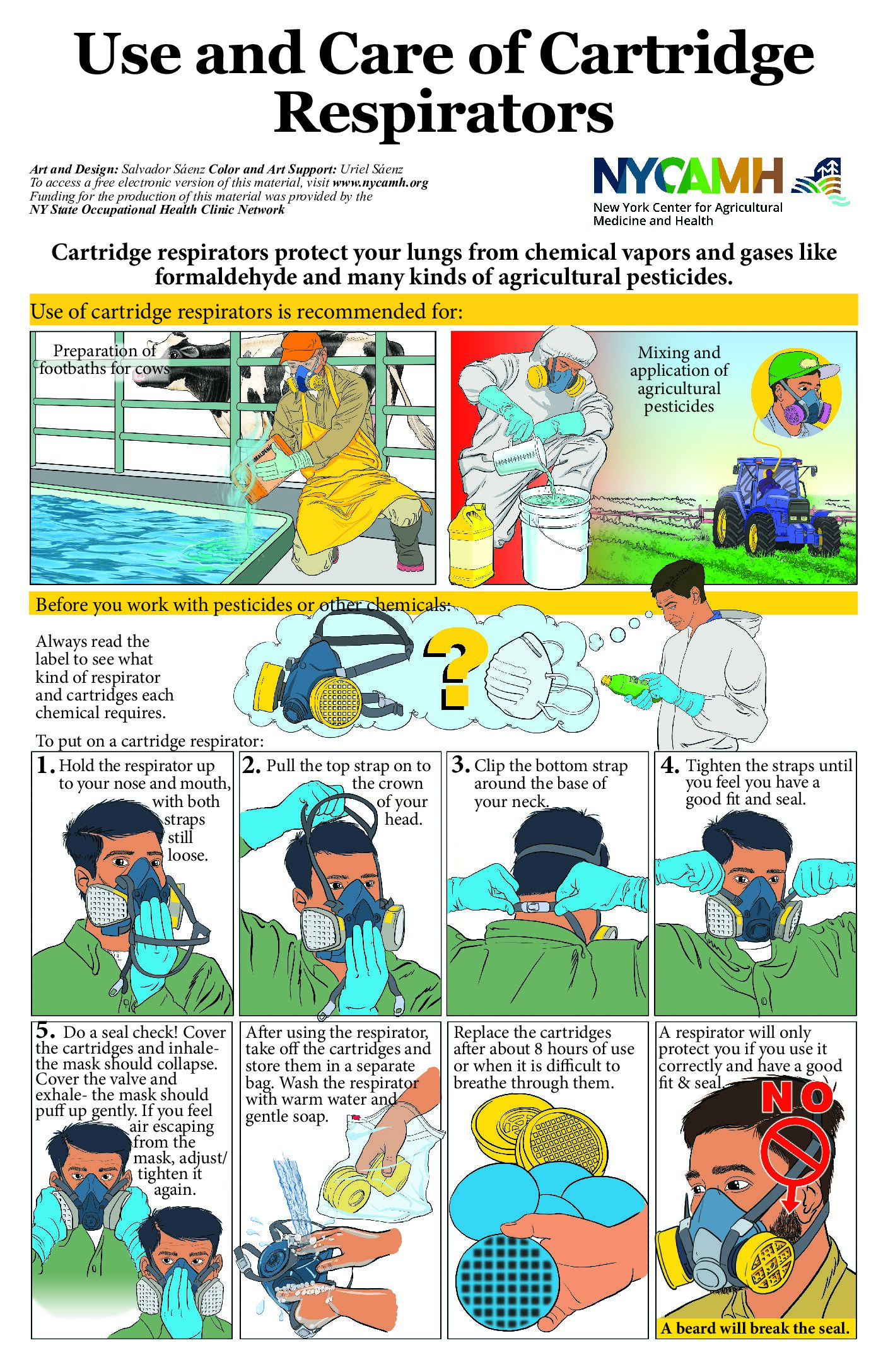 Use and Care of Cartridge Respirators

Art and Design: Salvador Sáenz Color and Art Support: Uriel Sáenz
To access a free electronic version of this material, visit www.nycamh.org
Funding for the production of this material was provided by the NY State Occupational Health Clinic Network

NYCAMH
New York Center for Agricultural Medicine and Health

Cartridge respirators protect your lungs from chemical vapors and gases like formaldehyde and many kinds of agricultural pesticides.

Use of cartridge respirators is recommended for:

Preparation of footbaths for cows

Mixing and application of agricultural pesticides

Before you work with pesticides or other chemicals:

Always read the label to see what kind of respirator and cartridges each chemical requires.

?

To put on a cartridge respirator:

1. Hold the respirator up to your nose and mouth, with both straps still loose.

2. Pull the top strap on to the crown of your head.

3. Clip the bottom strap around the base of your neck.

4. Tighten the straps until you feel you have a good fit and seal.

5. Do a seal check! Cover the cartridges and inhale- the mask should collapse. Cover the valve and exhale- the mask should puff up gently. If you feel air escaping from the mask, adjust/ tighten it again.

After using the respirator, take off the cartridges and store them in a separate bag. Wash the respirator with warm water and gentle soap.

Replace the cartridges after about 8 hours of use or when it is difficult to breathe through them.

A respirator will only protect you if you use it correctly and have a good fit & seal.

NO

A beard will break the seal.