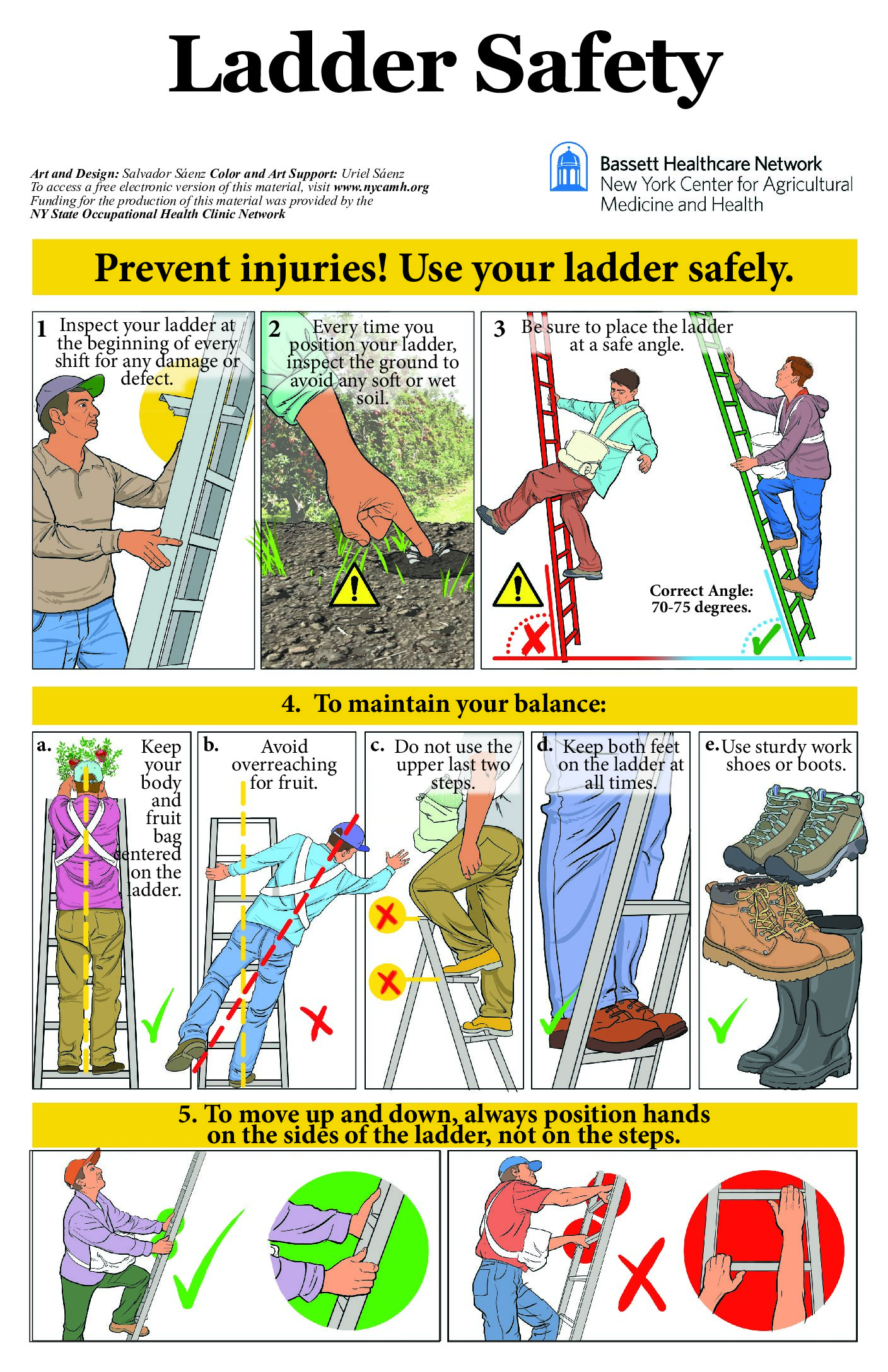 Ladder Safety

Art and Design: Salvador Sáenz Color and Art Support: Uriel Sáenz
To access a free electronic version of this material, visit www.nycamh.org
Funding for the production of this material was provided by the
NY State Occupational Health Clinic Network

Bassett Healthcare Network
New York Center for Agricultural Medicine and Health

Prevent injuries! Use your ladder safely.

1 Inspect your ladder at the beginning of every shift for any damage or defect.

2 Every time you position your ladder, inspect the ground to avoid any soft or wet soil.

3 Be sure to place the ladder at a safe angle.

Correct Angle: 70-75 degrees.

4. To maintain your balance:

a. Keep your body and fruit bag centered on the ladder.

b. Avoid overreaching for fruit.

c. Do not use the upper last two steps.

d. Keep both feet on the ladder at all times.

e. Use sturdy work shoes or boots.

5. To move up and down, always position hands on the sides of the ladder, not on the steps.